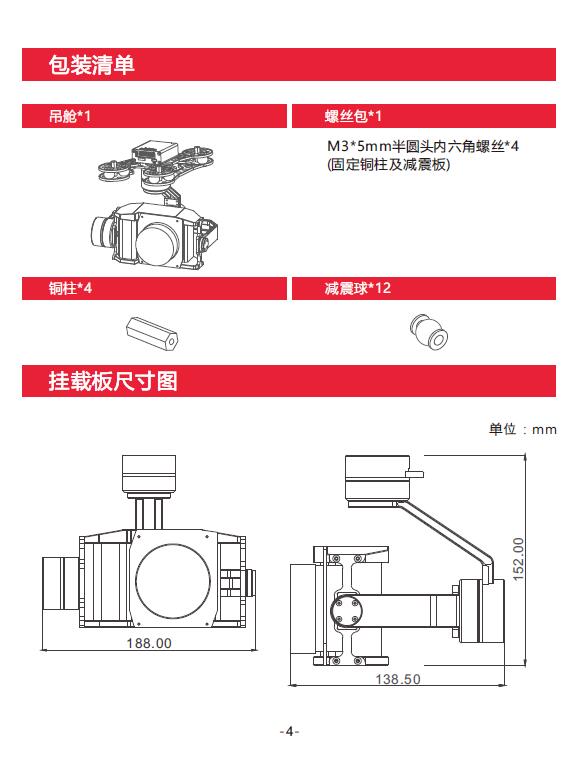 包装清单

吊舱*1

螺丝包*1

M3*5mm半圆头内六角螺丝*4
(固定铜柱及减震板)

铜柱*4

减震球*12

挂载板尺寸图

单位：mm

188.00

152.00

138.50

-4-